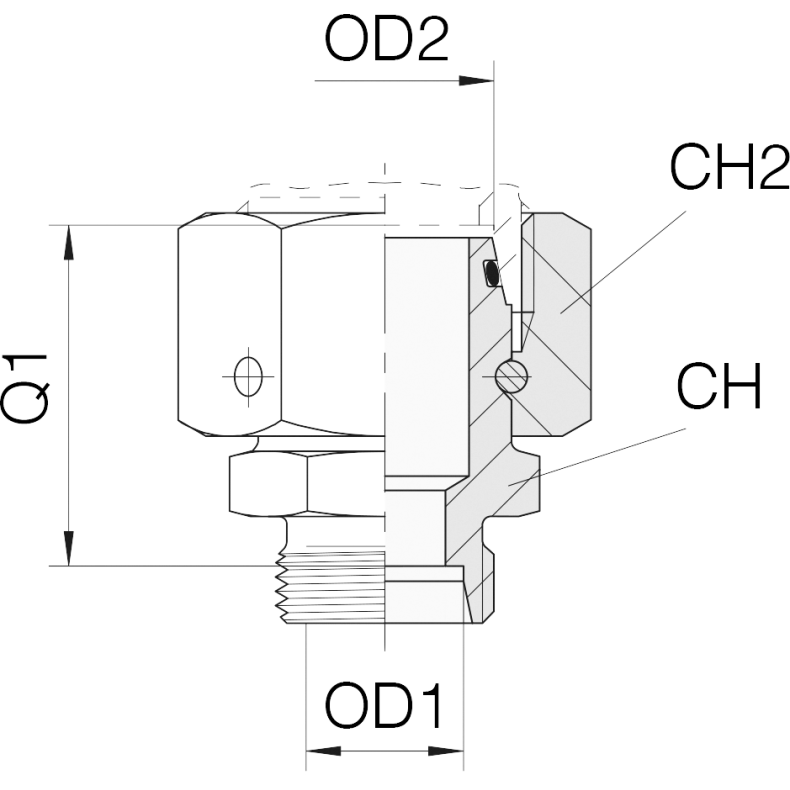 OD2
CH2
Q1
CH
OD1